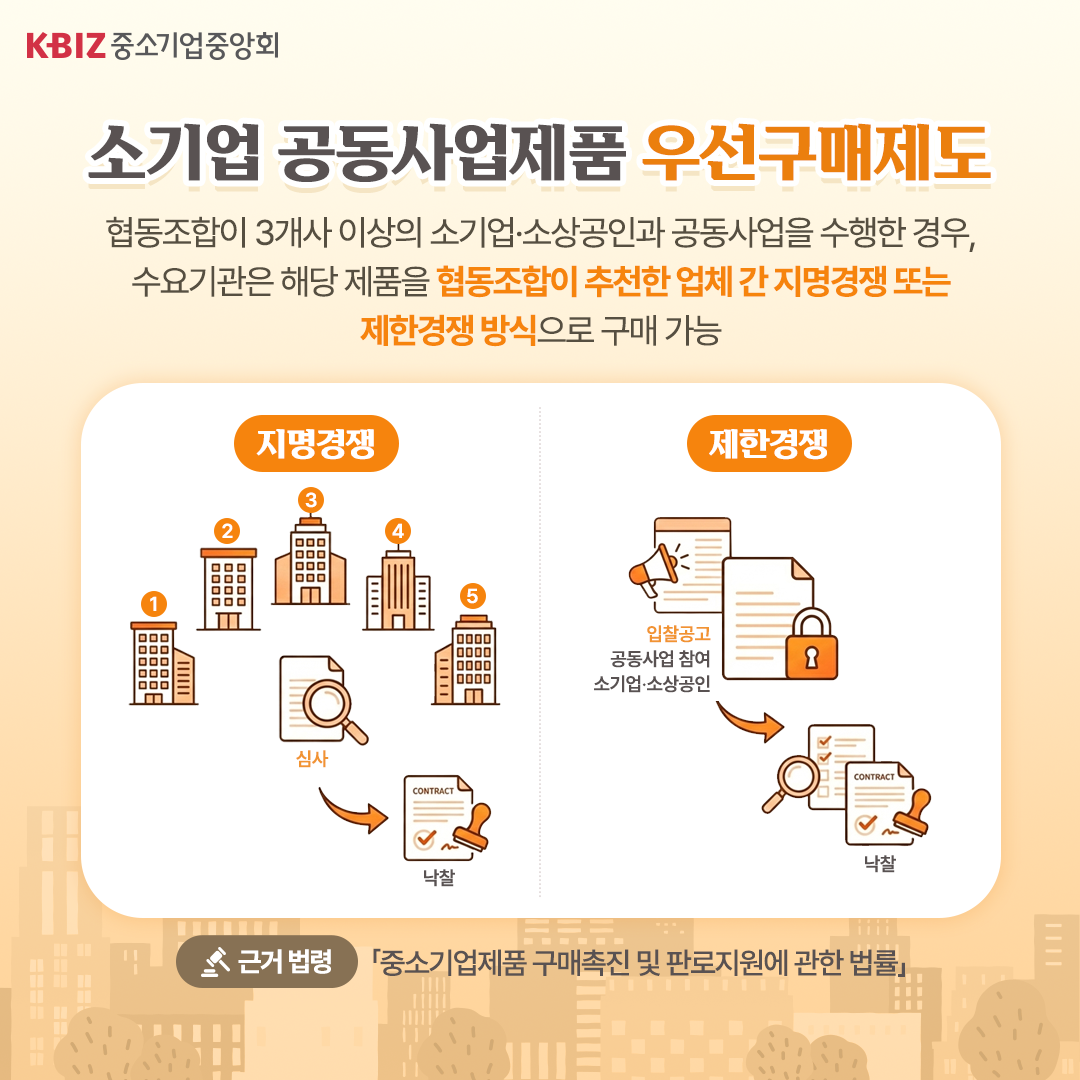 K·BIZ 중소기업중앙회

소기업 공동사업제품 우선구매제도

협동조합이 3개사 이상의 소기업·소상공인과 공동사업을 수행한 경우, 수요기관은 해당 제품을 협동조합이 추천한 업체 간 지명경쟁 또는 제한경쟁 방식으로 구매 가능

지명경쟁

1
2
3
4
5

심사

CONTRACT

낙찰

제한경쟁

입찰공고
공동사업 참여
소기업·소상공인

CONTRACT

낙찰

근거 법령 「중소기업제품 구매촉진 및 판로지원에 관한 법률」